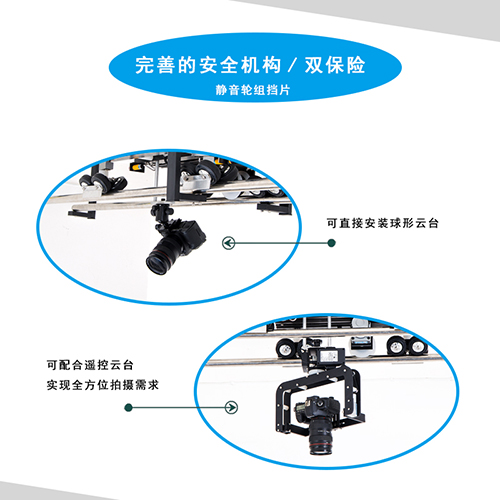 完善的安全机构 / 双保险
静音轮组挡片

可直接安装球形云台

可配合遥控云台
实现全方位拍摄需求